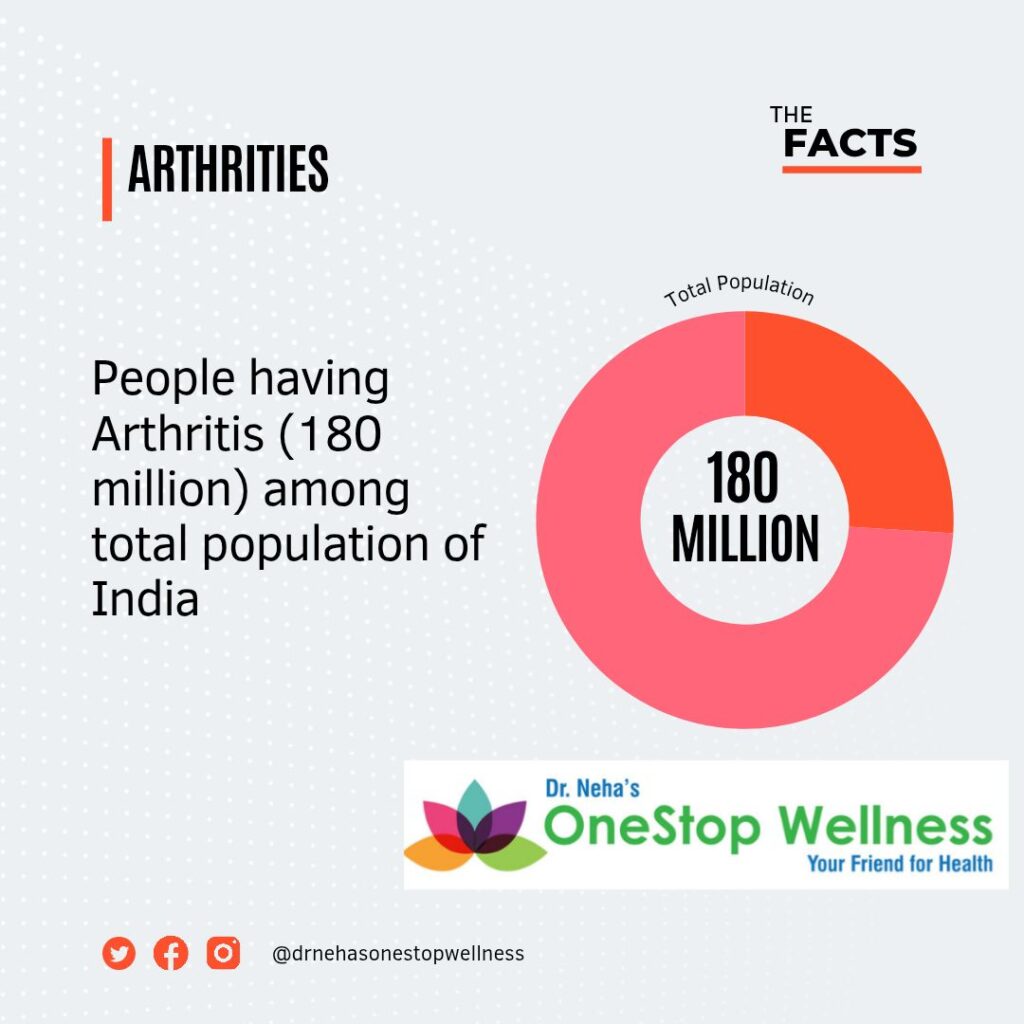 ARTHRITIES

THE FACTS

People having Arthritis (180 million) among total population of India

Total Population

180 MILLION

Dr. Neha's
OneStop Wellness
Your Friend for Health

@drnehasonestopwellness